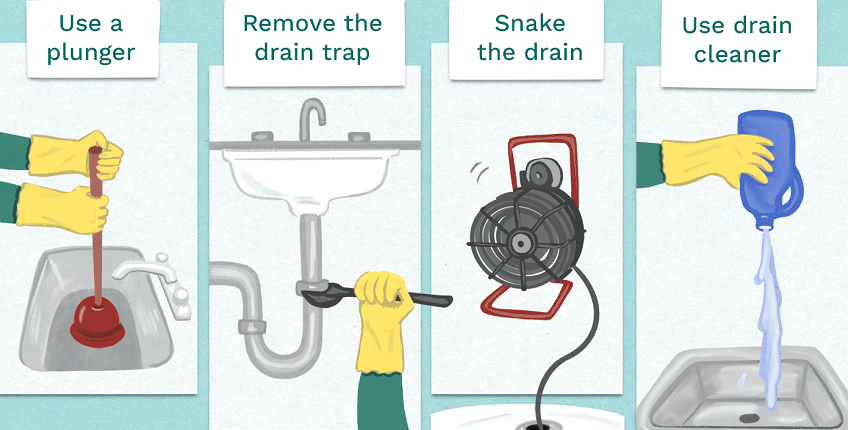 Use a plunger

Remove the drain trap

Snake the drain

Use drain cleaner